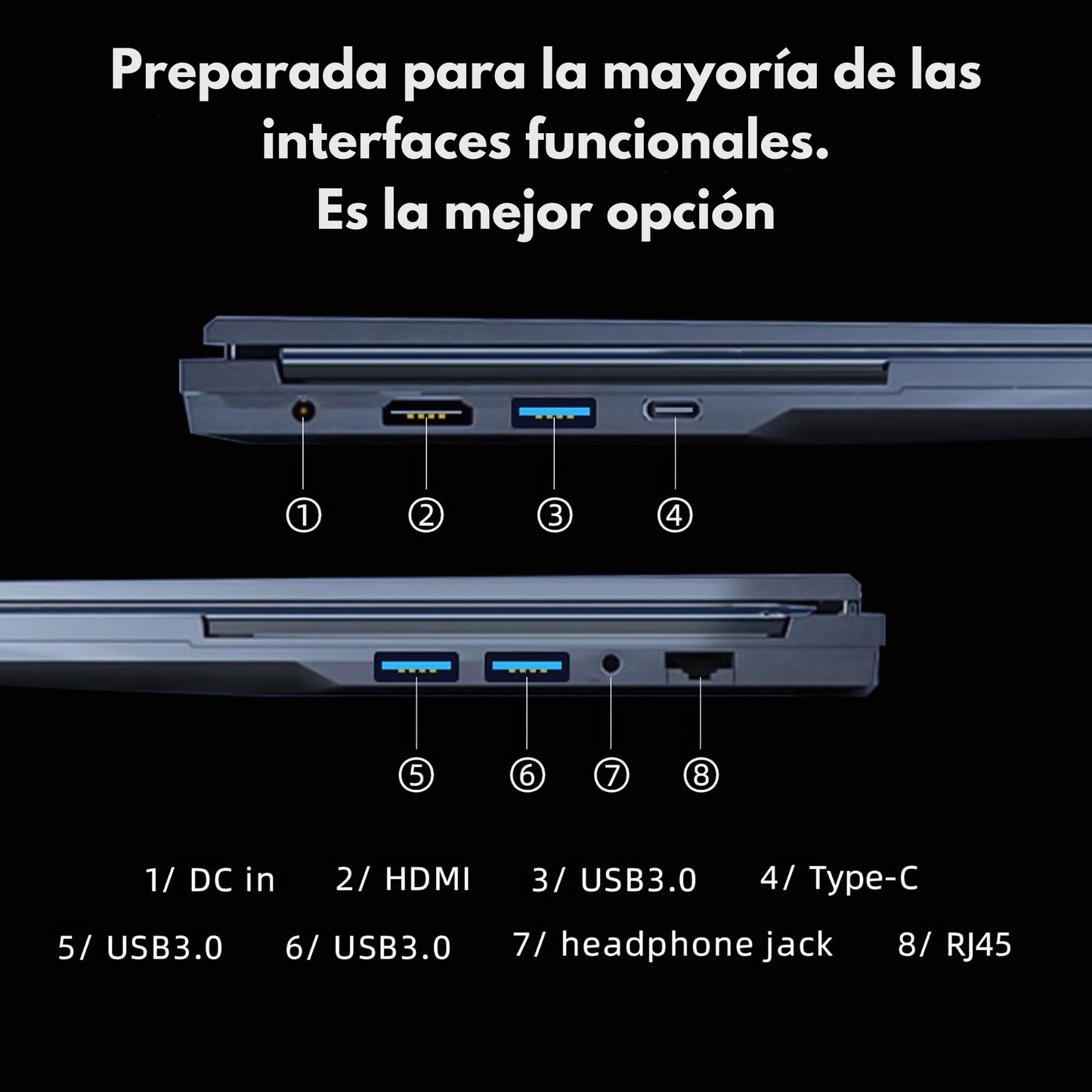 Preparada para la mayoría de las interfaces funcionales.
Es la mejor opción

①
②
③
④

⑤
⑥
⑦
⑧

1/ DC in 2/ HDMI 3/ USB3.0 4/ Type-C

5/ USB3.0 6/ USB3.0 7/ headphone jack 8/ RJ45