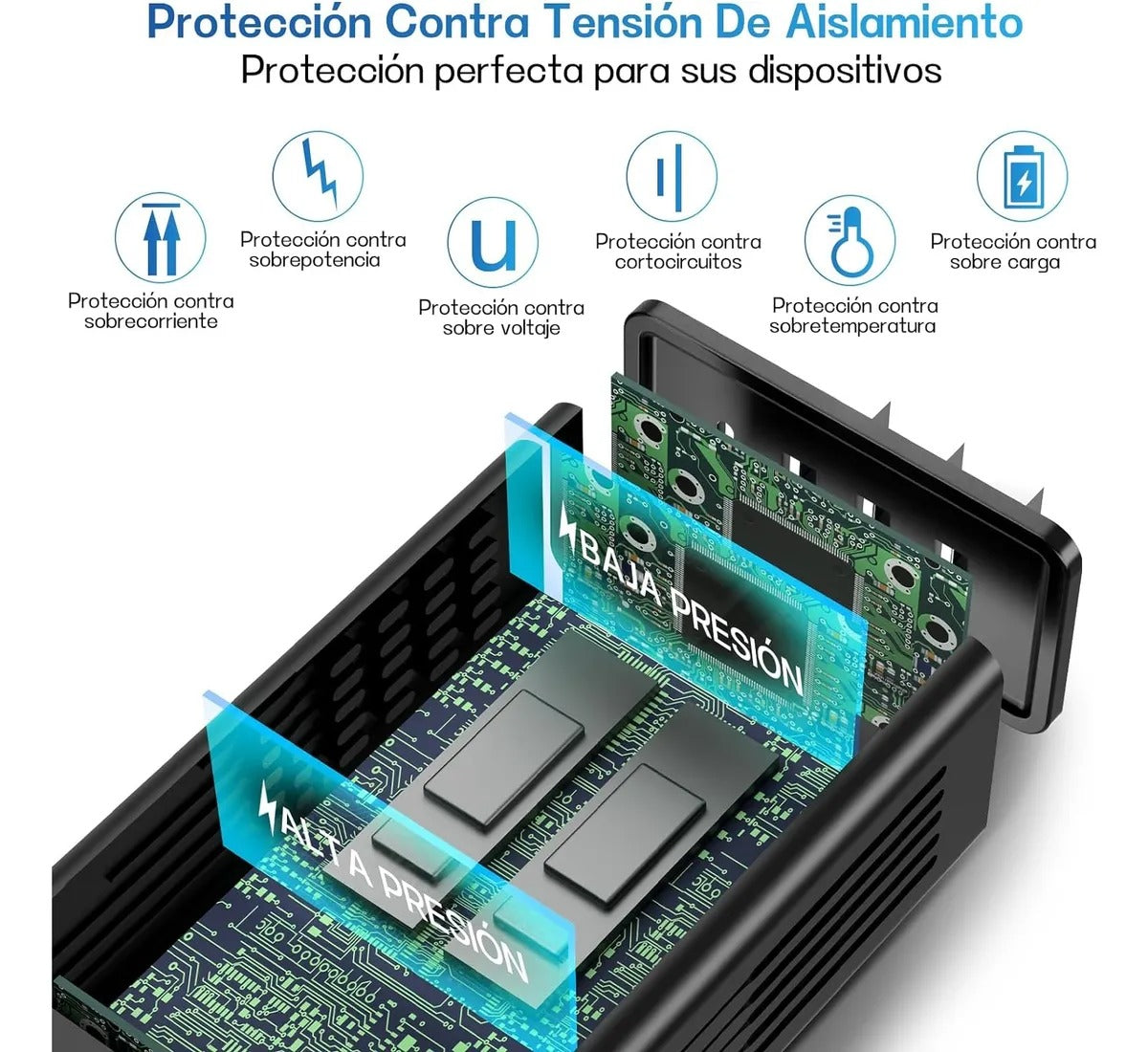 Protección Contra Tensión De Aislamiento
Protección perfecta para sus dispositivos

Protección contra sobrecorriente

Protección contra sobrepotencia

Protección contra sobre voltaje

Protección contra cortocircuitos

Protección contra sobretemperatura

Protección contra sobre carga

BAJA PRESIÓN

ALTA PRESIÓN