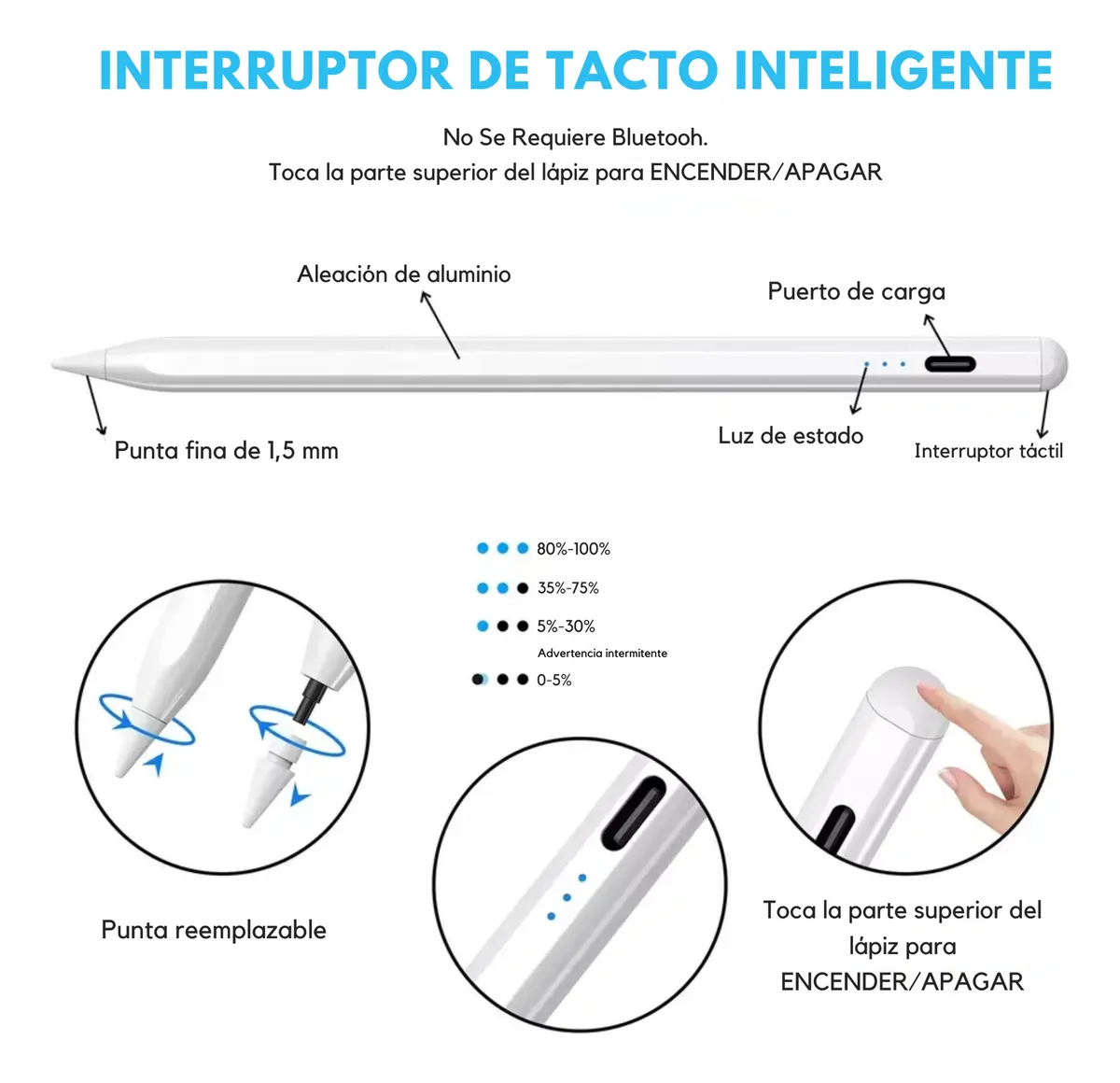 INTERRUPTOR DE TACTO INTELIGENTE

No Se Requiere Bluetooh.
Toca la parte superior del lápiz para ENCENDER/APAGAR

Aleación de aluminio

Puerto de carga

Punta fina de 1,5 mm

Luz de estado

Interruptor táctil

80%-100%

35%-75%

5%-30%

Advertencia intermitente

0-5%

Punta reemplazable

Toca la parte superior del lápiz para ENCENDER/APAGAR