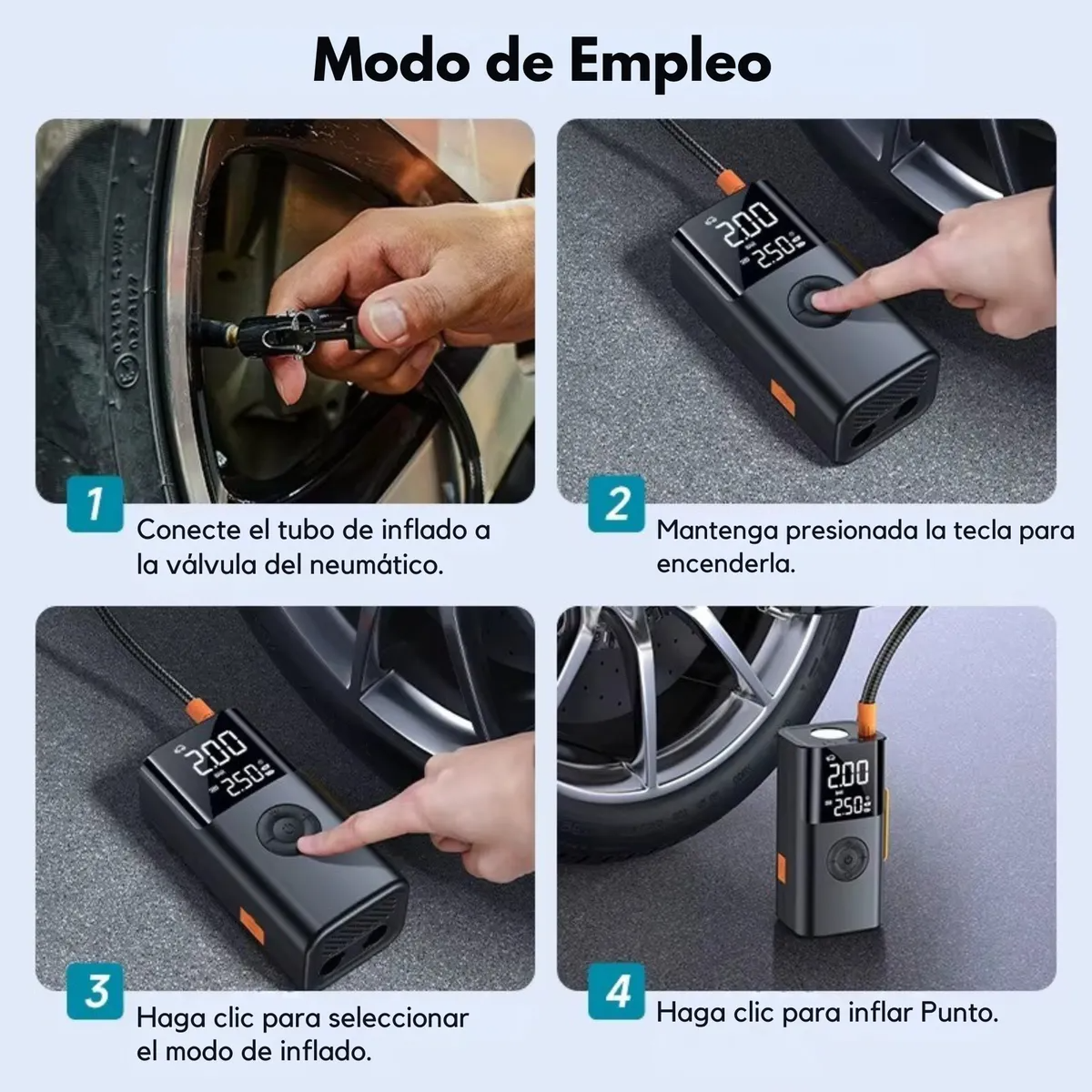 Modo de Empleo

2.00
2.50

1
Conecte el tubo de inflado a la válvula del neumático.

2
Mantenga presionada la tecla para encenderla.

2.00
2.50

2.00
2.50

3
Haga clic para seleccionar el modo de inflado.

4
Haga clic para inflar Punto.